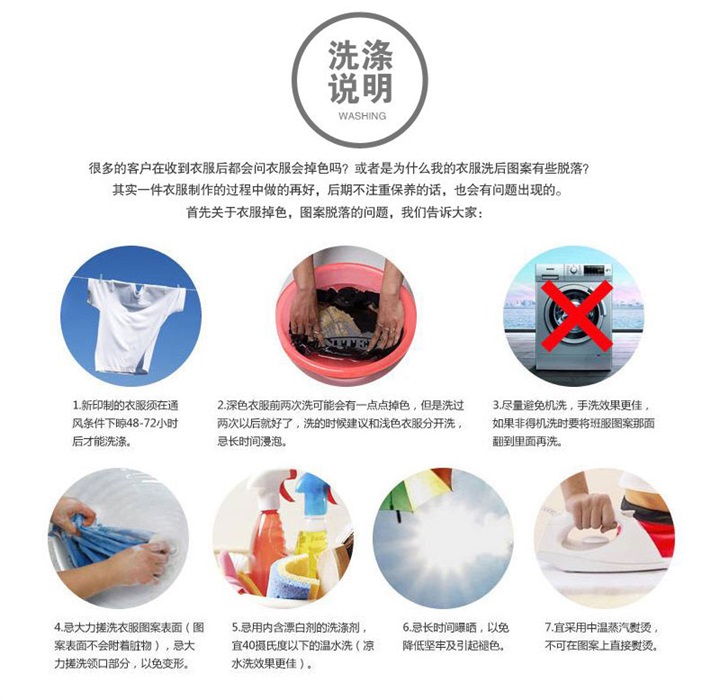 洗涤说明
WASHING

很多的客户在收到衣服后都会问衣服会掉色吗？或者是为什么我的衣服洗后图案有些脱落？
其实一件衣服制作的过程中做的再好，后期不注重保养的话，也会有问题出现的。
首先关于衣服掉色，图案脱落的问题，我们告诉大家：

1.新印制的衣服须在通风条件下晾48-72小时后才能洗涤。

2.深色衣服前两次洗可能会有一点点掉色，但是洗过两次以后就好了，洗的时候建议和浅色衣服分开洗，忌长时间浸泡。

3.尽量避免机洗，手洗效果更佳，如果非得机洗时要将班服图案那面翻到里面再洗。

4.忌大力搓洗衣服图案表面（图案表面不会附着脏物），忌大力搓洗领口部分，以免变形。

5.忌用内含漂白剂的洗涤剂，宜40摄氏度以下的温水洗（凉水洗效果更佳）。

6.忌长时间曝晒，以免降低坚牢及引起褪色。

7.宜采用中温蒸汽熨烫，不可在图案上直接熨烫。